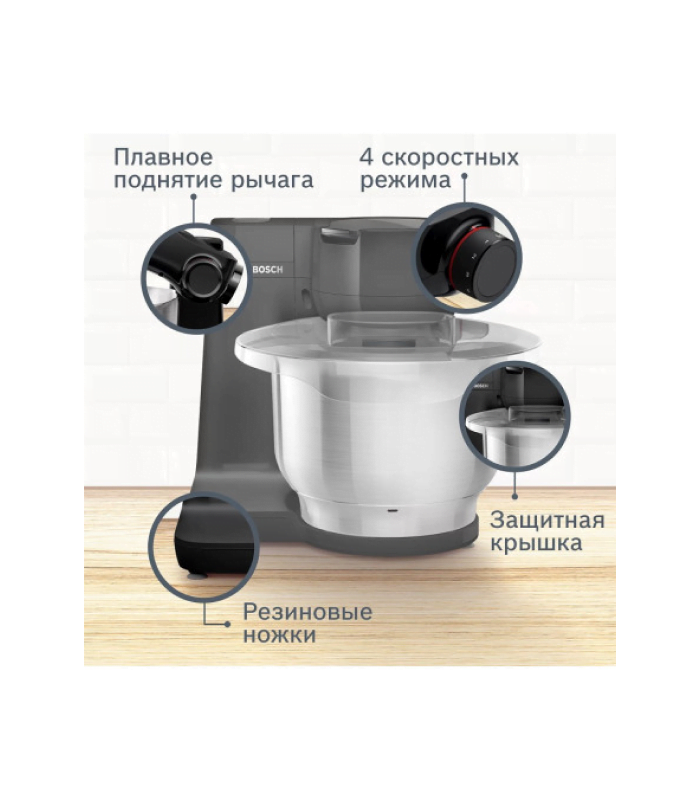 Плавное поднятие рычага

4 скоростных режима

BOSCH

Защитная крышка

Резиновые ножки